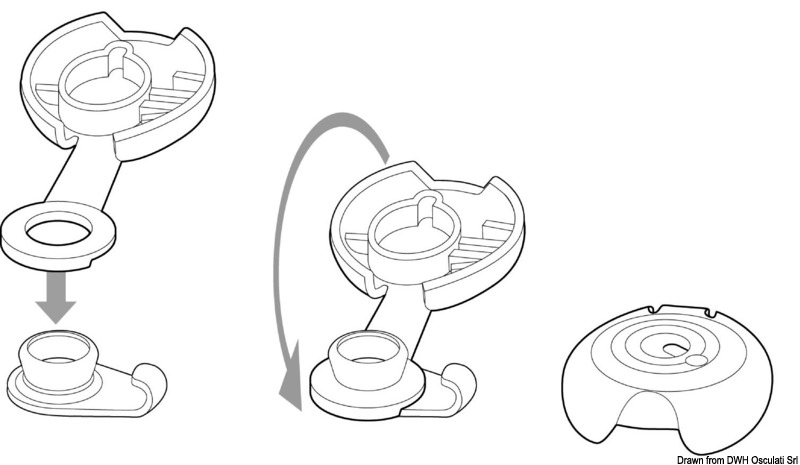 Drawn from DWH Osculati Srl